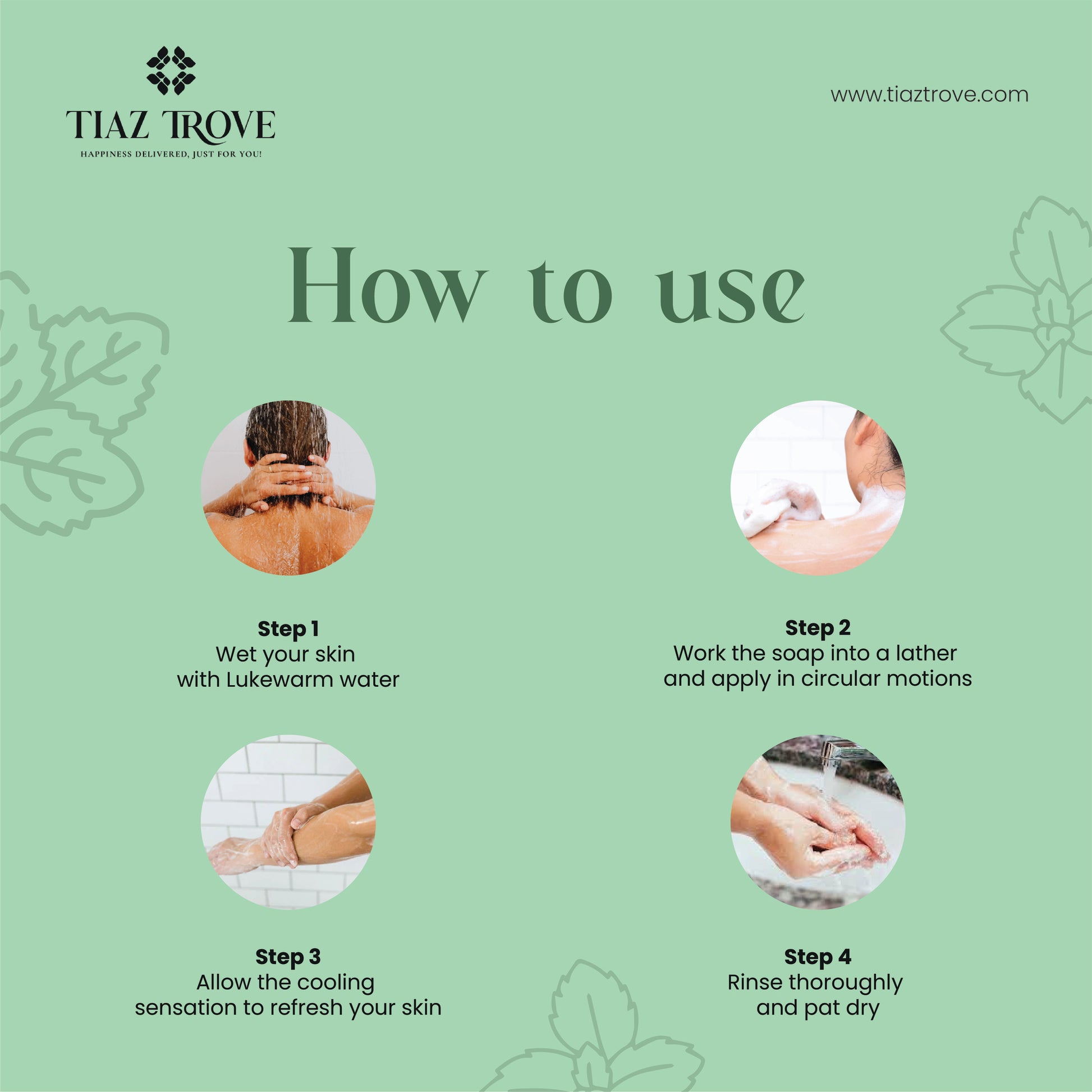 TIAZ TROVE
HAPPINESS DELIVERED, JUST FOR YOU!

www.tiaztrove.com

How to use

Step 1
Wet your skin with Lukewarm water

Step 2
Work the soap into a lather and apply in circular motions

Step 3
Allow the cooling sensation to refresh your skin

Step 4
Rinse thoroughly and pat dry