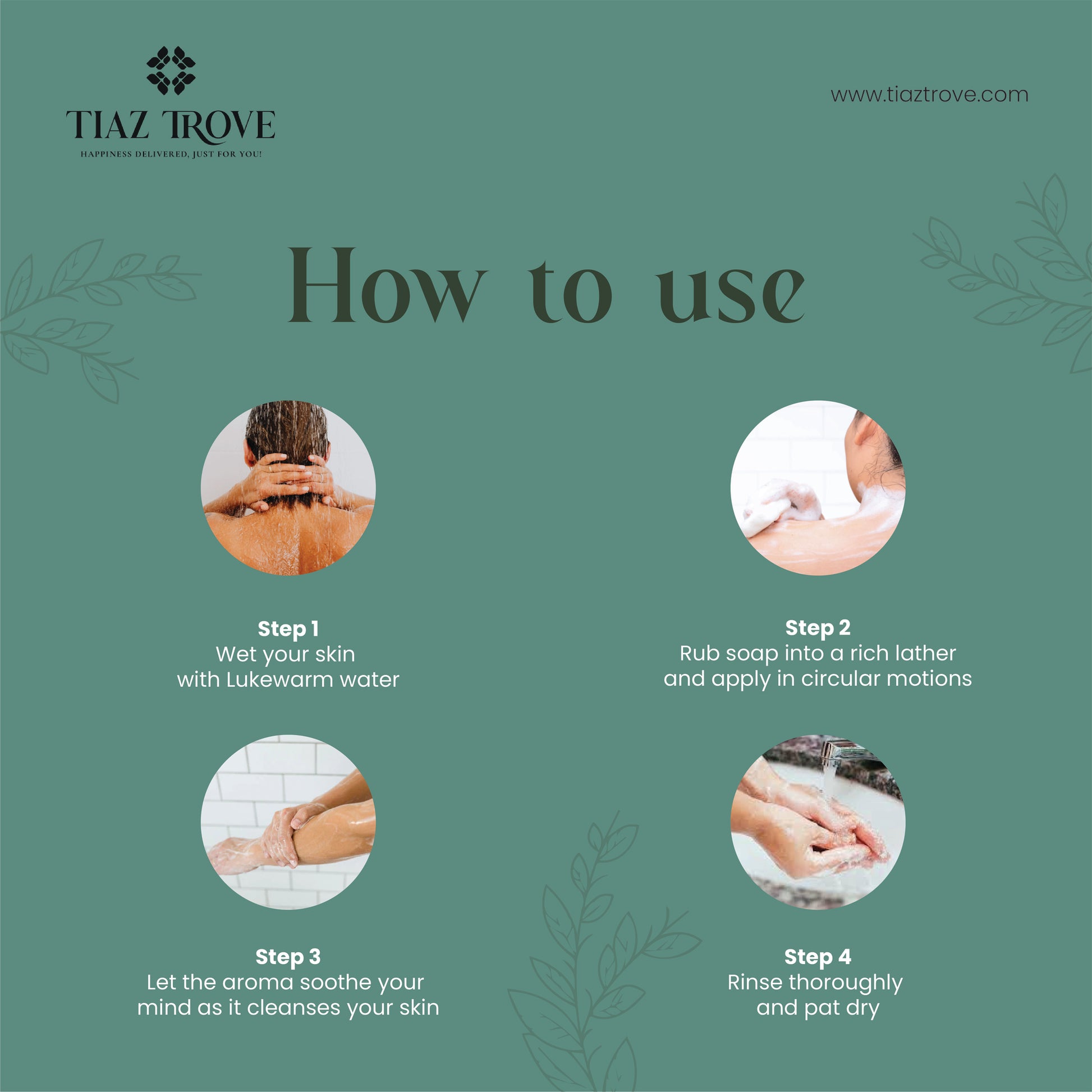 TIAZ TROVE
HAPPINESS DELIVERED, JUST FOR YOU!

www.tiaztrove.com

How to use

Step 1
Wet your skin with Lukewarm water

Step 2
Rub soap into a rich lather and apply in circular motions

Step 3
Let the aroma soothe your mind as it cleanses your skin

Step 4
Rinse thoroughly and pat dry