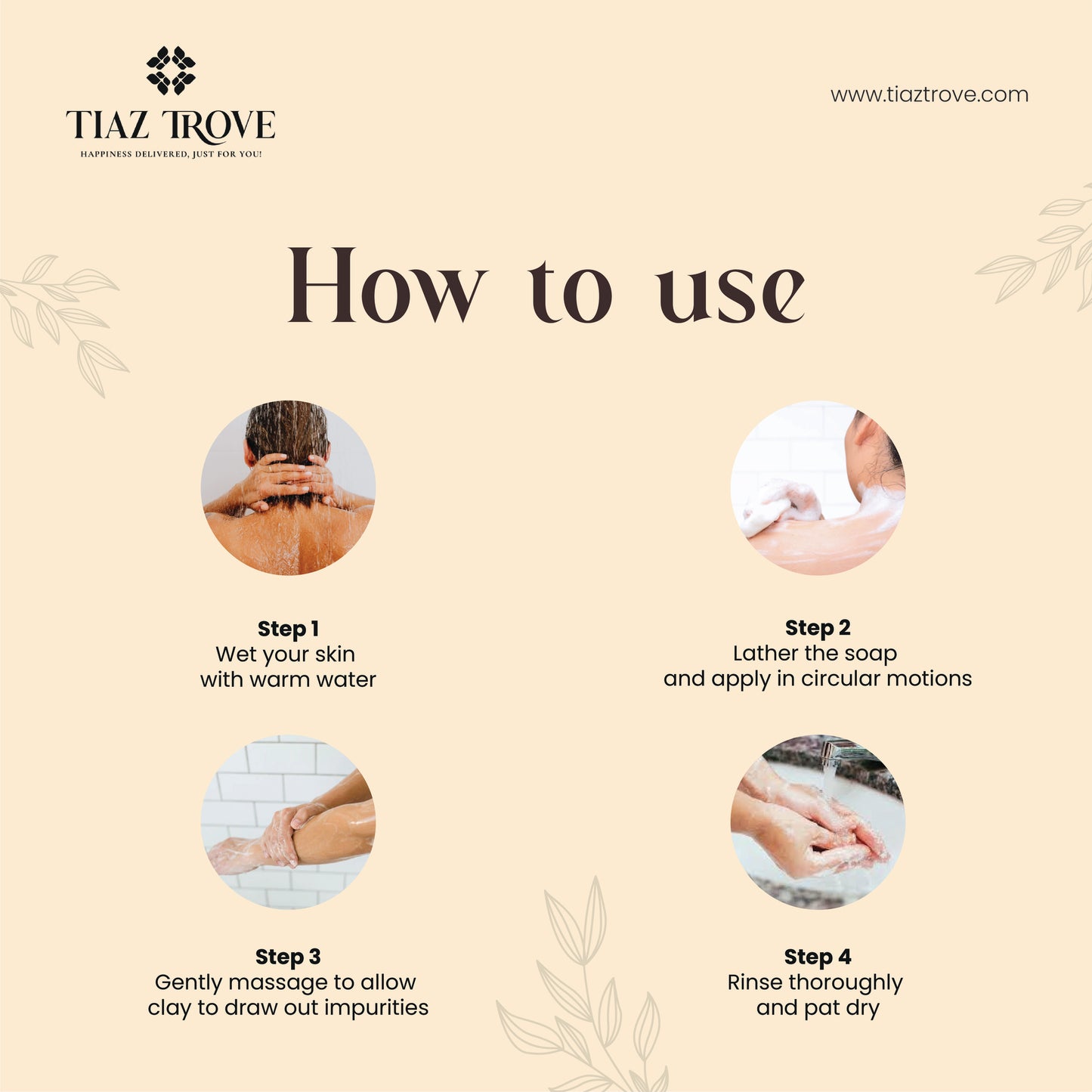 TIAZ TROVE
HAPPINESS DELIVERED, JUST FOR YOU!

www.tiaztrove.com

How to use

Step 1
Wet your skin with warm water

Step 2
Lather the soap and apply in circular motions

Step 3
Gently massage to allow clay to draw out impurities

Step 4
Rinse thoroughly and pat dry