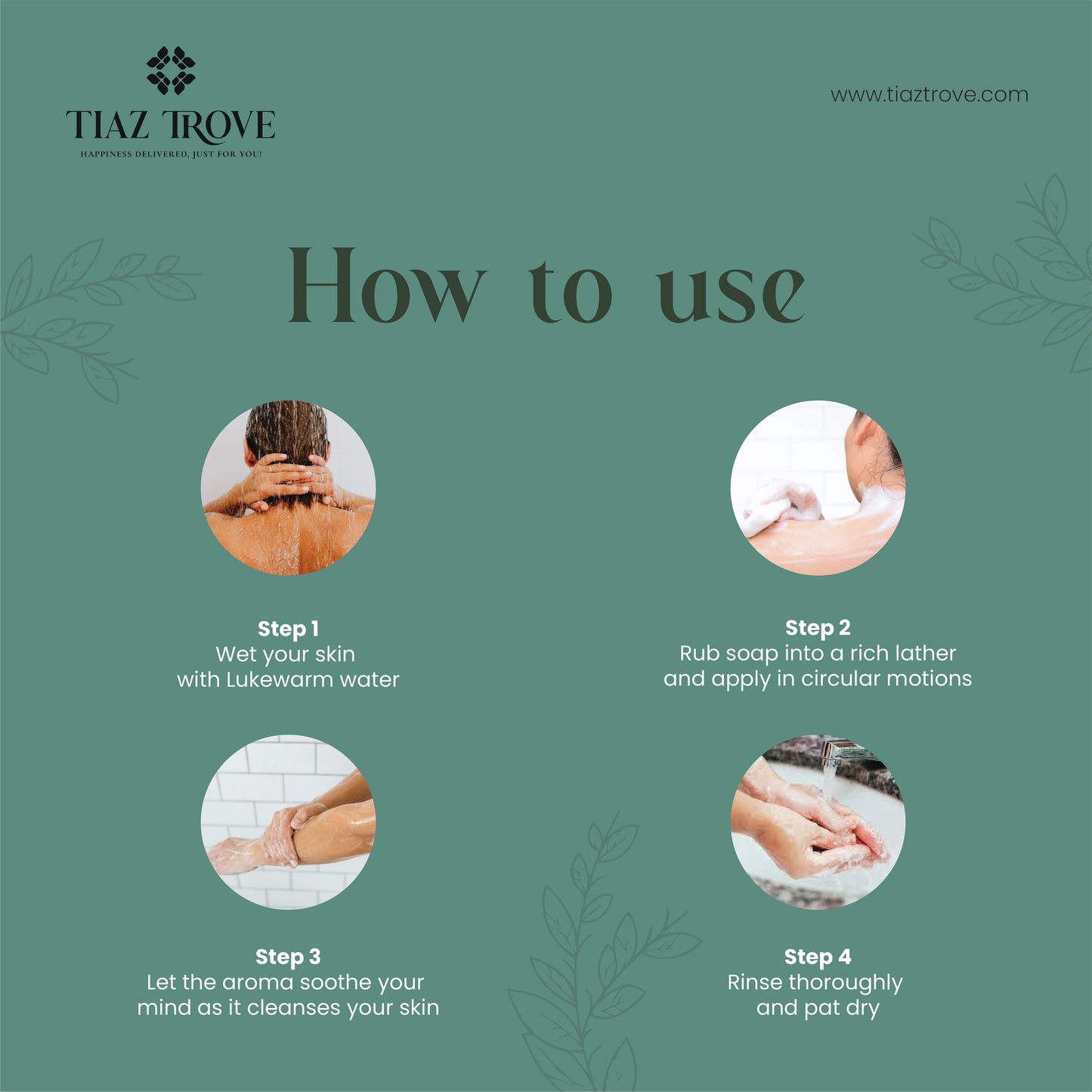 TIAZ TROVE
HAPPINESS DELIVERED, JUST FOR YOU!

www.tiaztrove.com

How to use

Step 1
Wet your skin with Lukewarm water

Step 2
Rub soap into a rich lather and apply in circular motions

Step 3
Let the aroma soothe your mind as it cleanses your skin

Step 4
Rinse thoroughly and pat dry